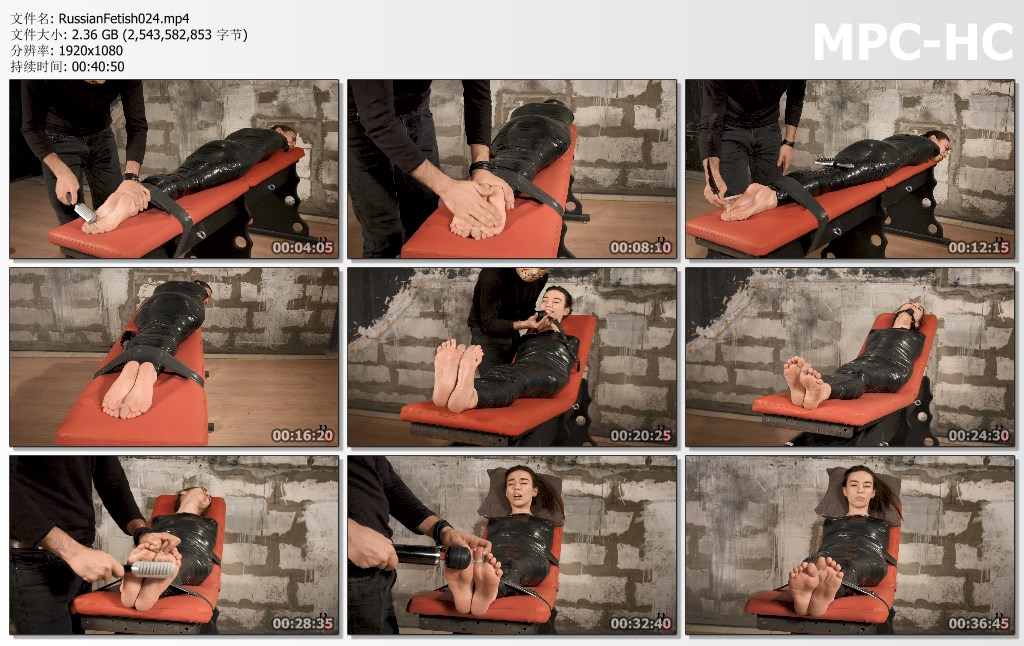 文件名: RussianFetish024.mp4
文件大小: 2.36 GB (2,543,582,853 字节)
分辨率: 1920x1080
持续时间: 00:40:50

MPC-HC

00:04:05
00:08:10
00:12:15
00:16:20
00:20:25
00:24:30
00:28:35
00:32:40
00:36:45